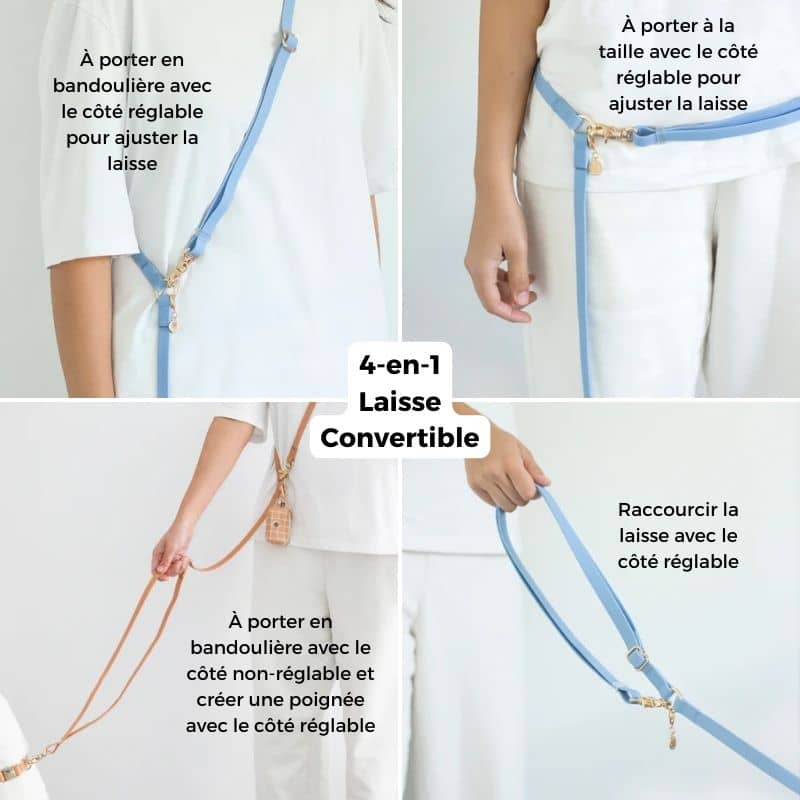 À porter en bandoulière avec le côté réglable pour ajuster la laisse

À porter à la taille avec le côté réglable pour ajuster la laisse

4-en-1 Laisse Convertible

À porter en bandoulière avec le côté non-réglable et créer une poignée avec le côté réglable

Raccourcir la laisse avec le côté réglable